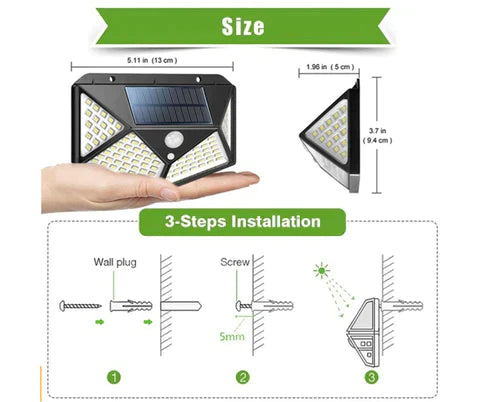 Size

5.11 in (13 cm)

1.96 in (5 cm)

3.7 in (9.4 cm)

3-Steps Installation

Wall plug

Screw

5mm

1

2

3